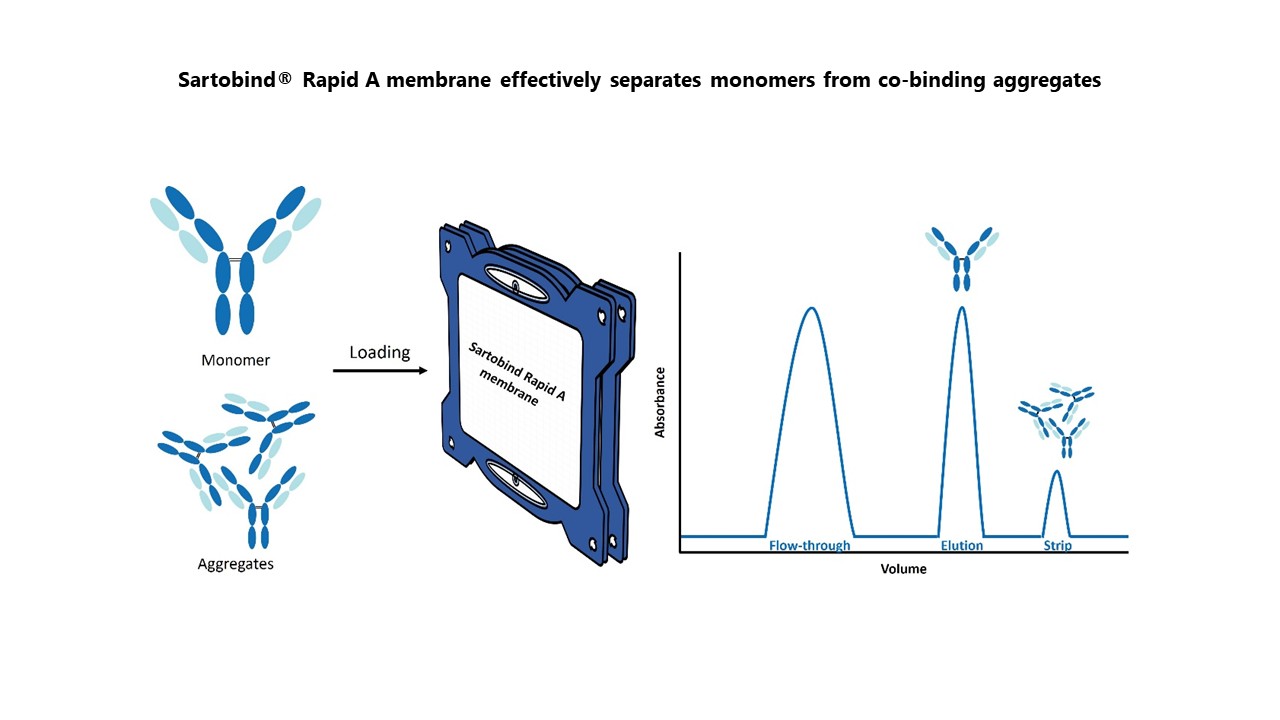 Sartobind® Rapid A membrane effectively separates monomers from co-binding aggregates

Monomer

Aggregates

Loading

Sartobind Rapid A membrane

Absorbance

Flow-through

Elution

Strip

Volume